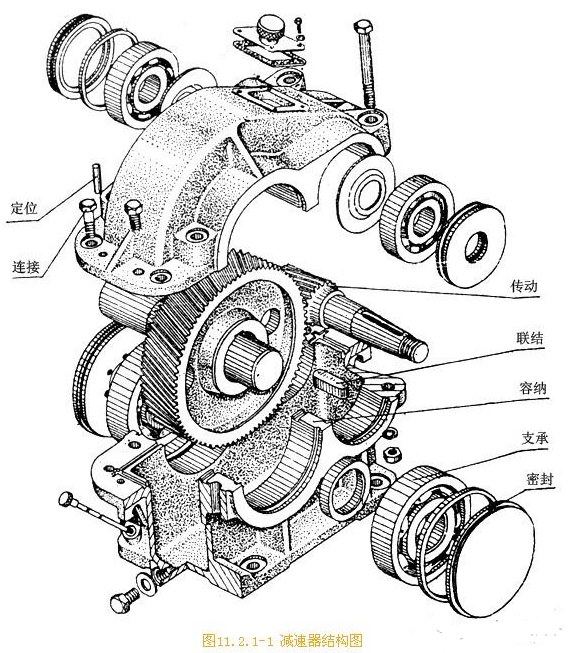 定位

连接

传动

联结

容纳

支承

密封

图11.2.1-1 减速器结构图